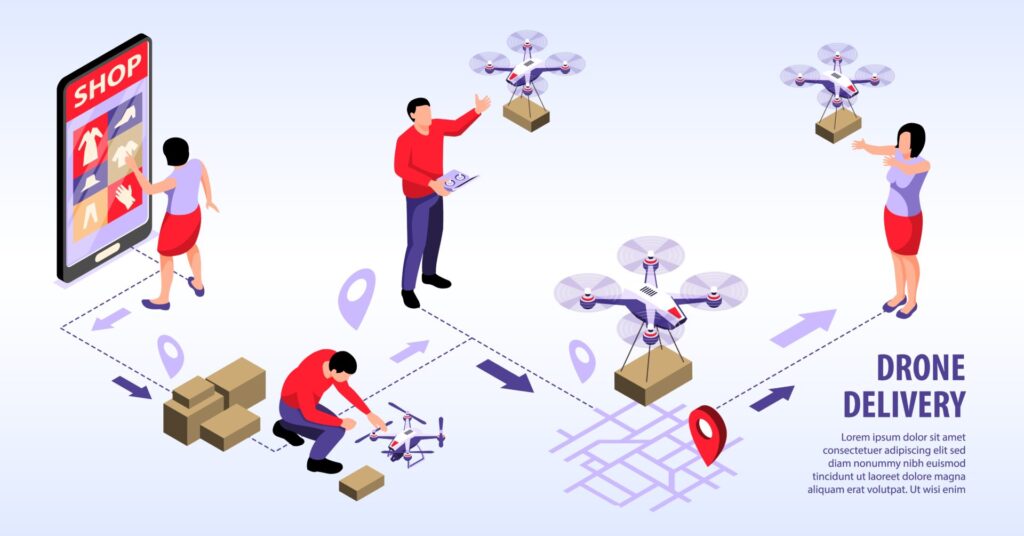 SHOP

DRONE DELIVERY

Lorem ipsum dolor sit amet consectetuer adipiscing elit sed diam nonummy nibh euismod tincidunt ut laoreet dolore magna aliquam erat volutpat. Ut wisi enim